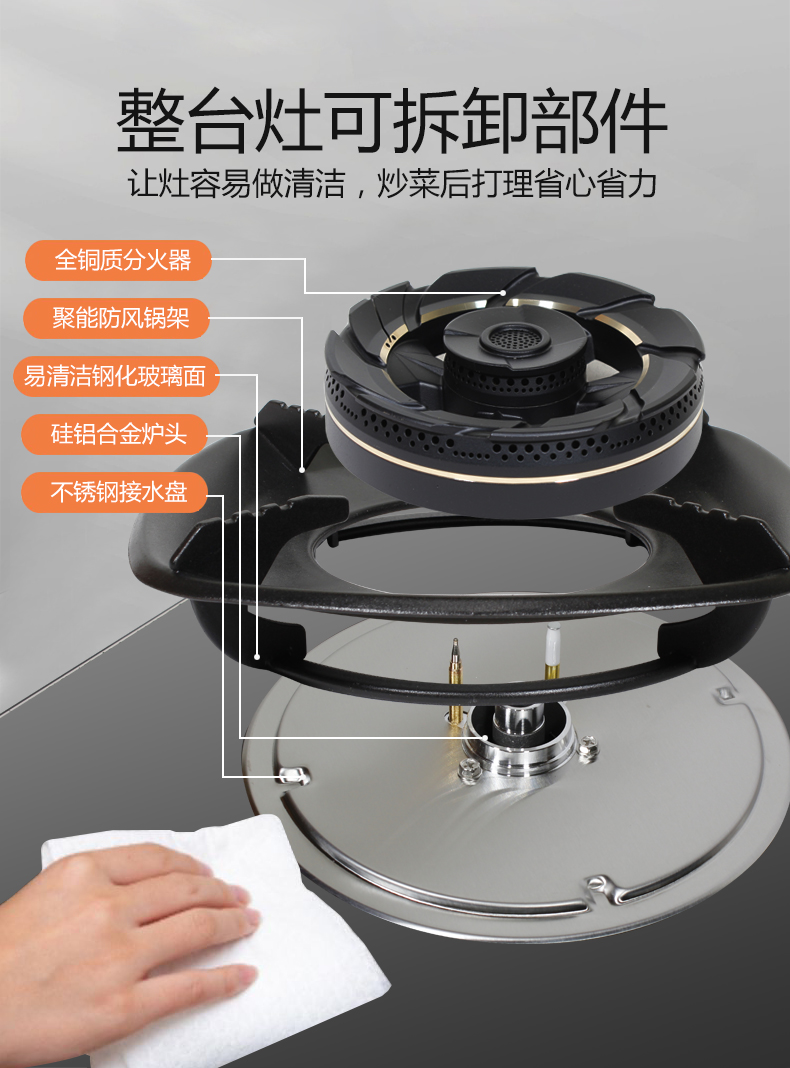 整台灶可拆卸部件
让灶容易做清洁，炒菜后打理省心省力

全铜质分火器
聚能防风锅架
易清洁钢化玻璃面
硅铝合金炉头
不锈钢接水盘